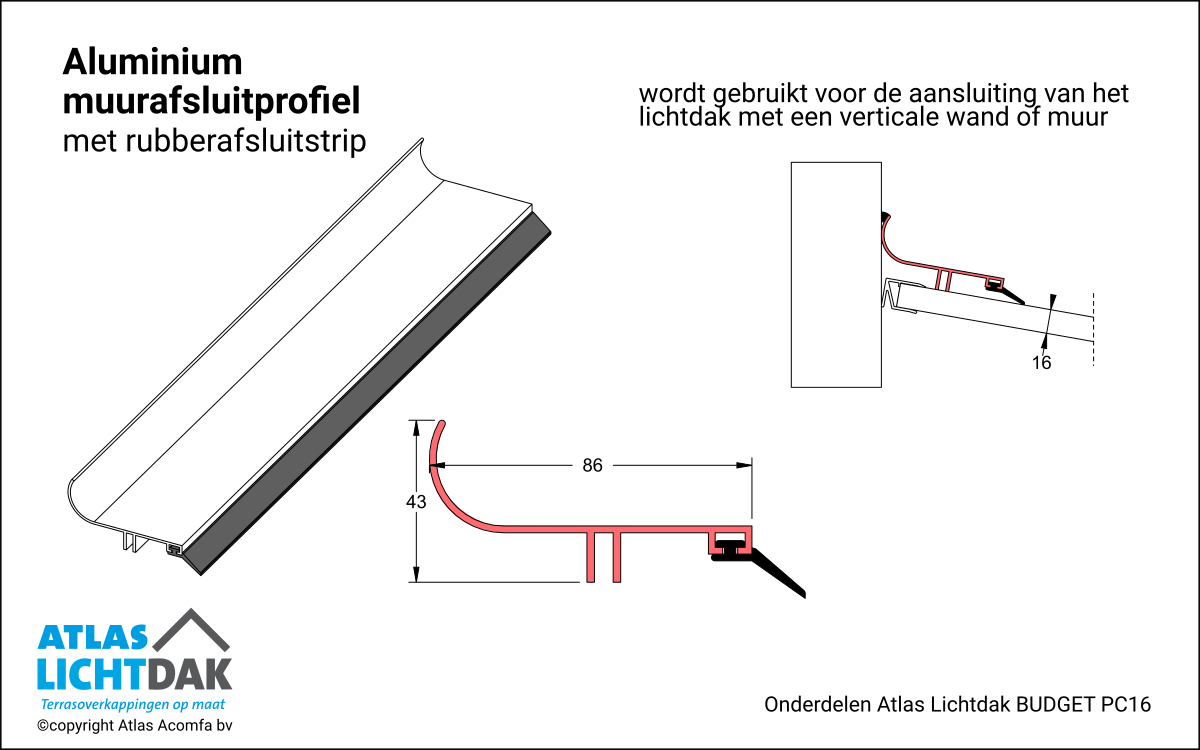 Aluminium muurafsluitprofiel
met rubberafsluitstrip

wordt gebruikt voor de aansluiting van het lichtdak met een verticale wand of muur

16

86

43

ATLAS LICHTDAK
Terrasoverkappingen op maat
©copyright Atlas Acomfa bv

Onderdelen Atlas Lichtdak BUDGET PC16