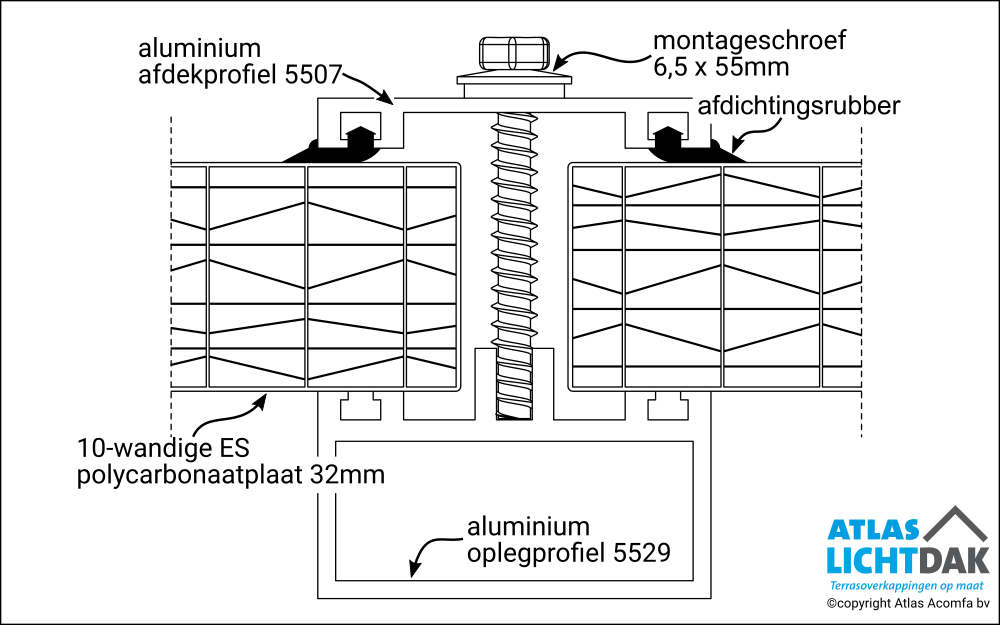 aluminium
afdekprofiel 5507

montageschroef
6,5 x 55mm

afdichtingsrubber

10-wandige ES
polycarbonaatplaat 32mm

aluminium
oplegprofiel 5529

ATLAS
LICHTDAK
Terrasoverkappingen op maat
©copyright Atlas Acomfa bv